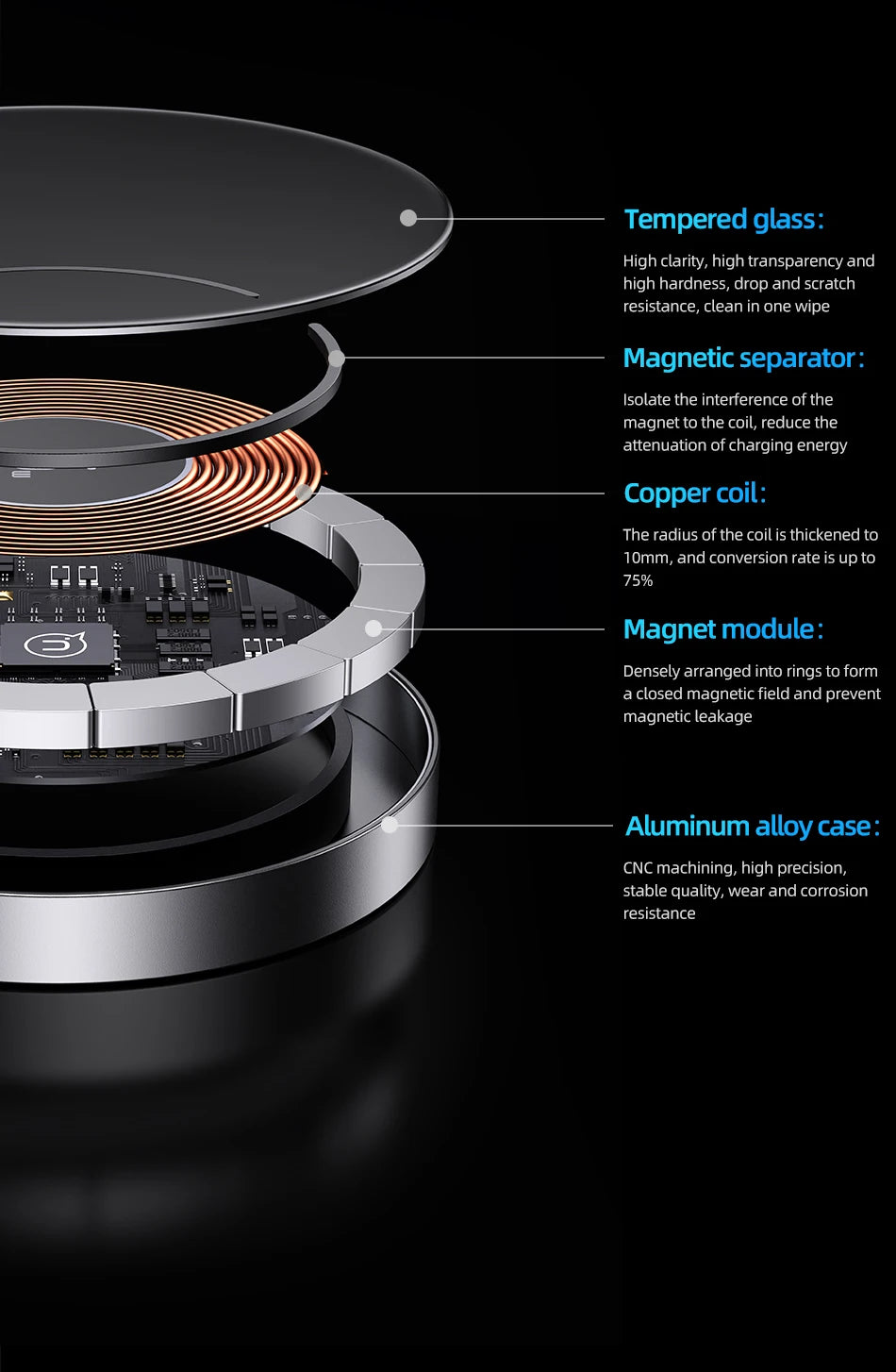 Tempered glass:

High clarity, high transparency and high hardness, drop and scratch resistance, clean in one wipe

Magnetic separator:

Isolate the interference of the magnet to the coil, reduce the attenuation of charging energy

Copper coil:

The radius of the coil is thickened to 10mm, and conversion rate is up to 75%

Magnet module:

Densely arranged into rings to form a closed magnetic field and prevent magnetic leakage

Aluminum alloy case:

CNC machining, high precision, stable quality, wear and corrosion resistance